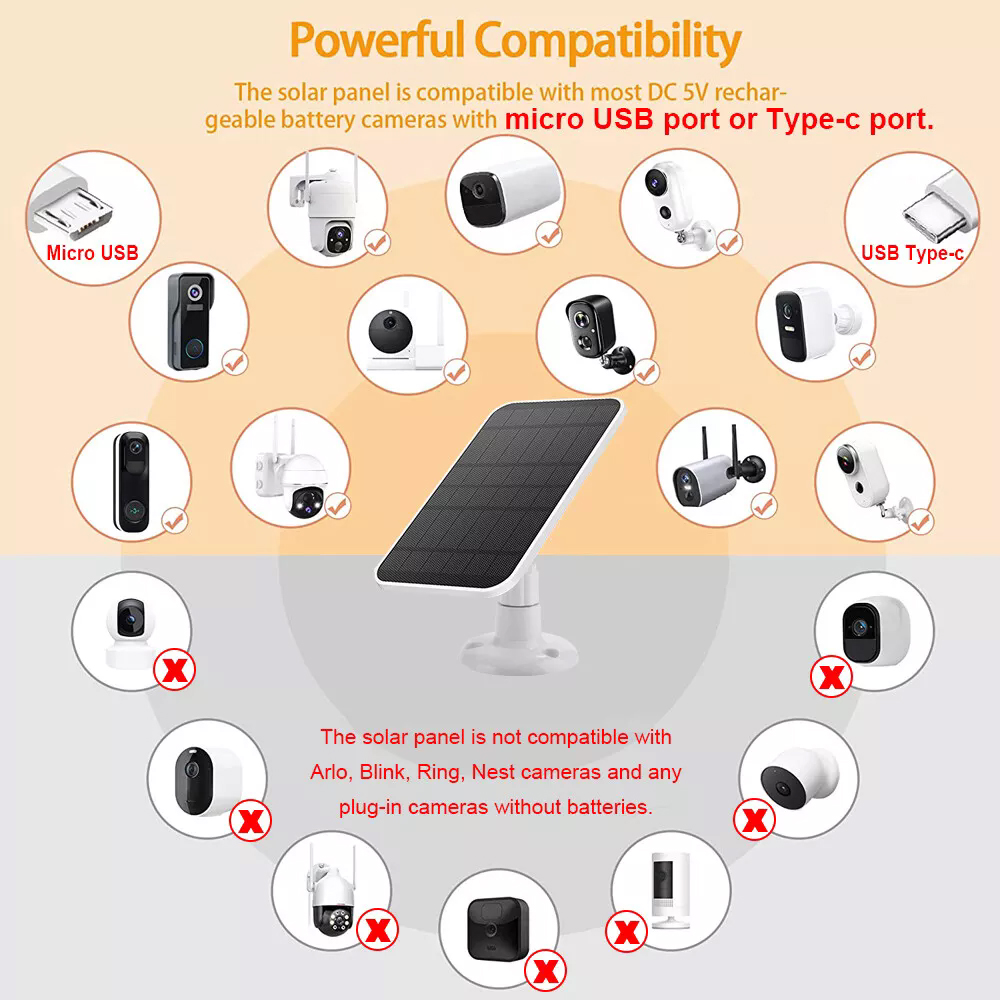 Powerful Compatibility

The solar panel is compatible with most DC 5V rechargeable battery cameras with micro USB port or Type-c port.

Micro USB

USB Type-c

The solar panel is not compatible with Arlo, Blink, Ring, Nest cameras and any plug-in cameras without batteries.