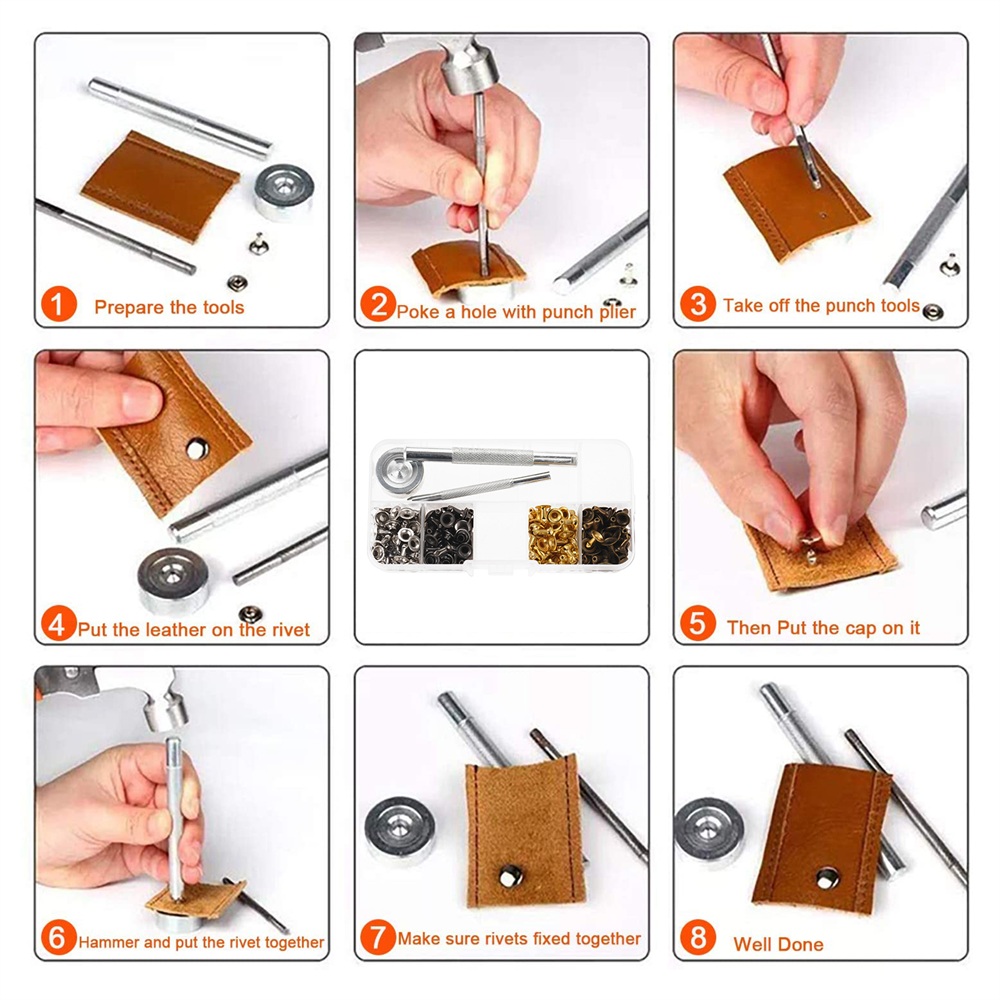 1 Prepare the tools

2 Poke a hole with punch plier

3 Take off the punch tools

4 Put the leather on the rivet

5 Then Put the cap on it

6 Hammer and put the rivet together

7 Make sure rivets fixed together

8 Well Done