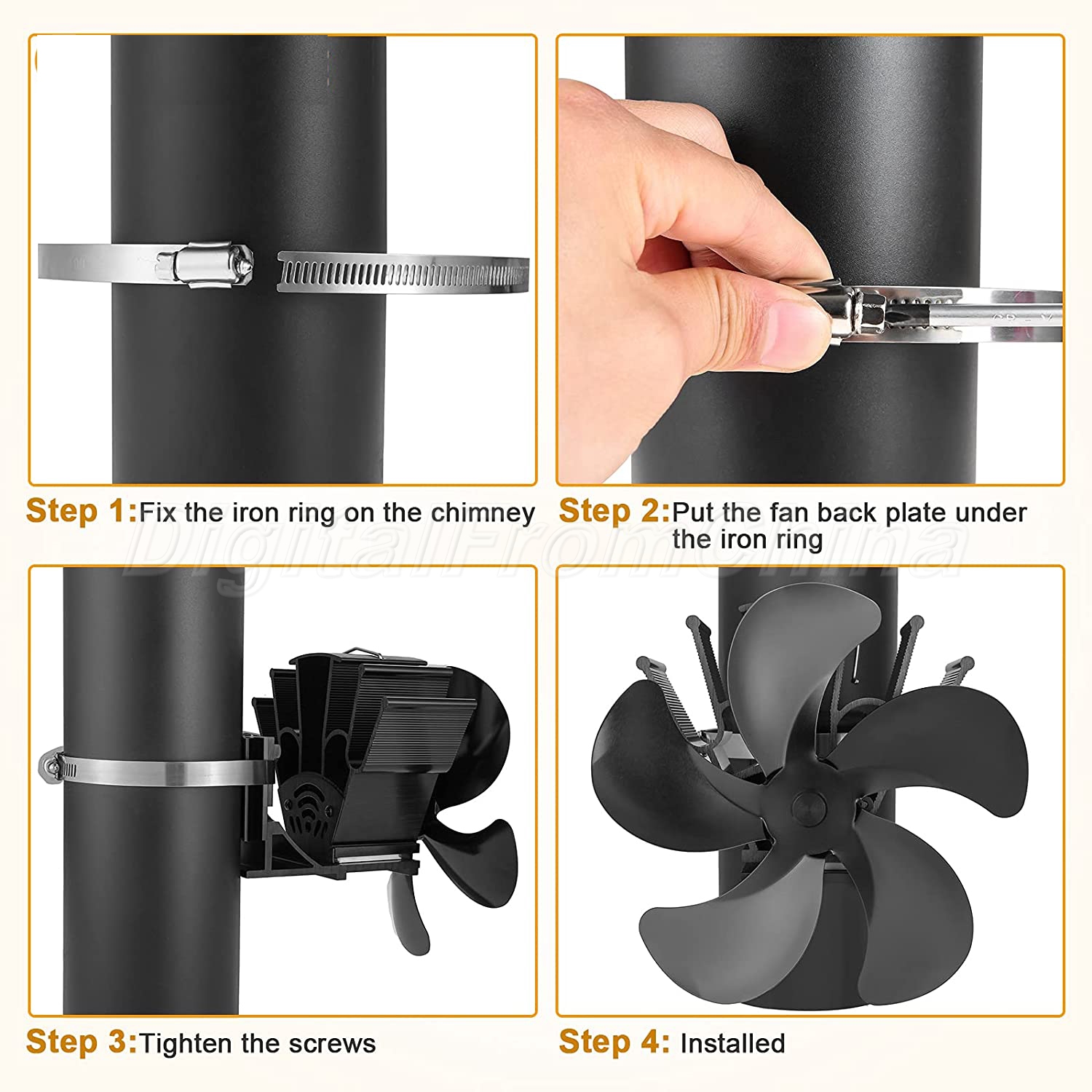 Step 1:Fix the iron ring on the chimney

Step 2:Put the fan back plate under the iron ring

DigitalFromChina

Step 3:Tighten the screws

Step 4: Installed